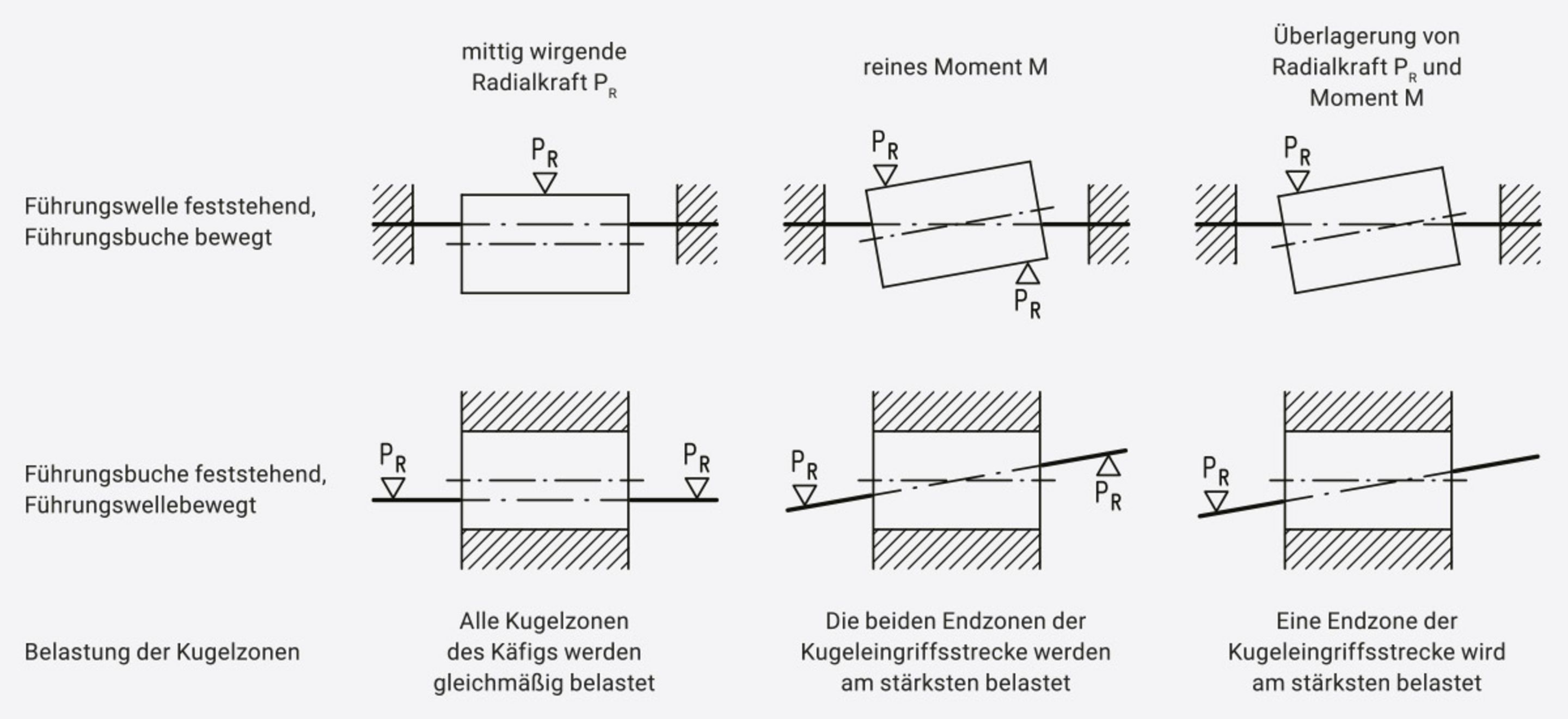 mittig wirgende Radialkraft $P_R$

reines Moment M

Überlagerung von Radialkraft $P_R$ und Moment M

Führungswelle feststehend, Führungsbuche bewegt

$P_R$

$P_R$

$P_R$

$P_R$

Führungsbuche feststehend, Führungswellebewegt

$P_R$

$P_R$

$P_R$

$P_R$

$P_R$

Belastung der Kugelzonen

Alle Kugelzonen des Käfigs werden gleichmäßig belastet

Die beiden Endzonen der Kugeleingriffsstrecke werden am stärksten belastet

Eine Endzone der Kugeleingriffsstrecke wird am stärksten belastet